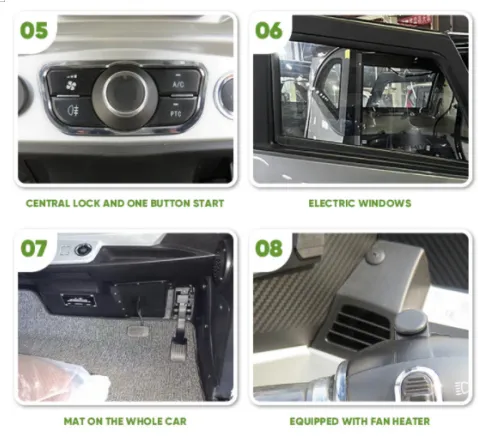 05

A/C

PTC

CENTRAL LOCK AND ONE BUTTON START

06

ELECTRIC WINDOWS

07

MAT ON THE WHOLE CAR

08

EQUIPPED WITH FAN HEATER